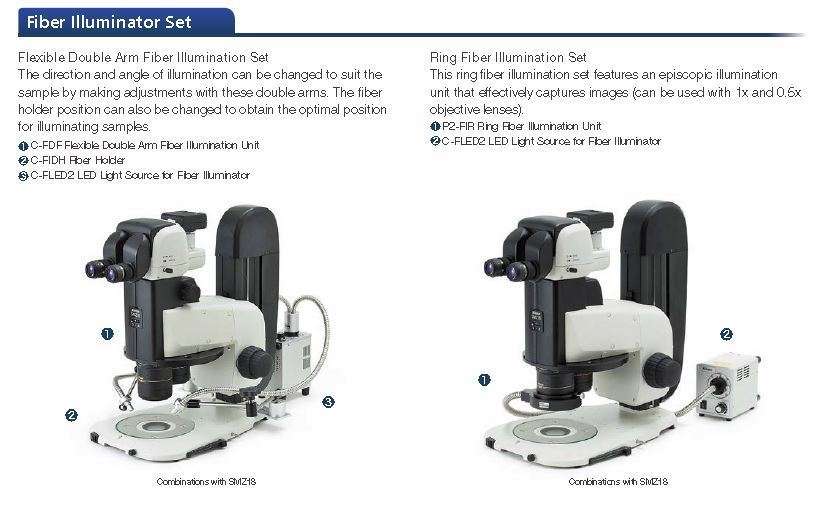 Fiber Illuminator Set

Flexible Double Arm Fiber Illumination Set
The direction and angle of illumination can be changed to suit the sample by making adjustments with these double arms. The fiber holder position can also be changed to obtain the optimal position for illuminating samples.
❶ C-FDF Flexible Double Arm Fiber Illumination Unit
❷ C-FIDH Fiber Holder
❸ C-FLED2 LED Light Source for Fiber Illuminator

❶
❷
❸
Combinations with SMZ18

Ring Fiber Illumination Set
This ring fiber illumination set features an episcopic illumination unit that effectively captures images (can be used with 1x and 0.5x objective lenses).
❶ P2-FIR Ring Fiber Illumination Unit
❷ C-FLED2 LED Light Source for Fiber Illuminator

❶
❷
Combinations with SMZ18